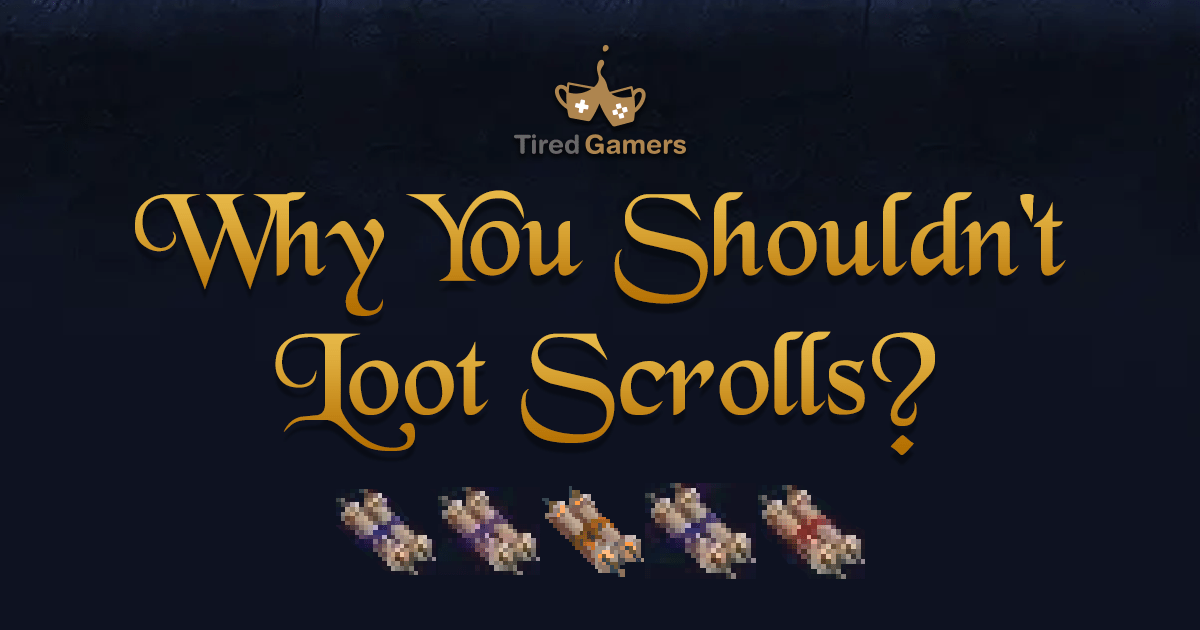 Tired Gamers

Why You Shouldn't Loot Scrolls?